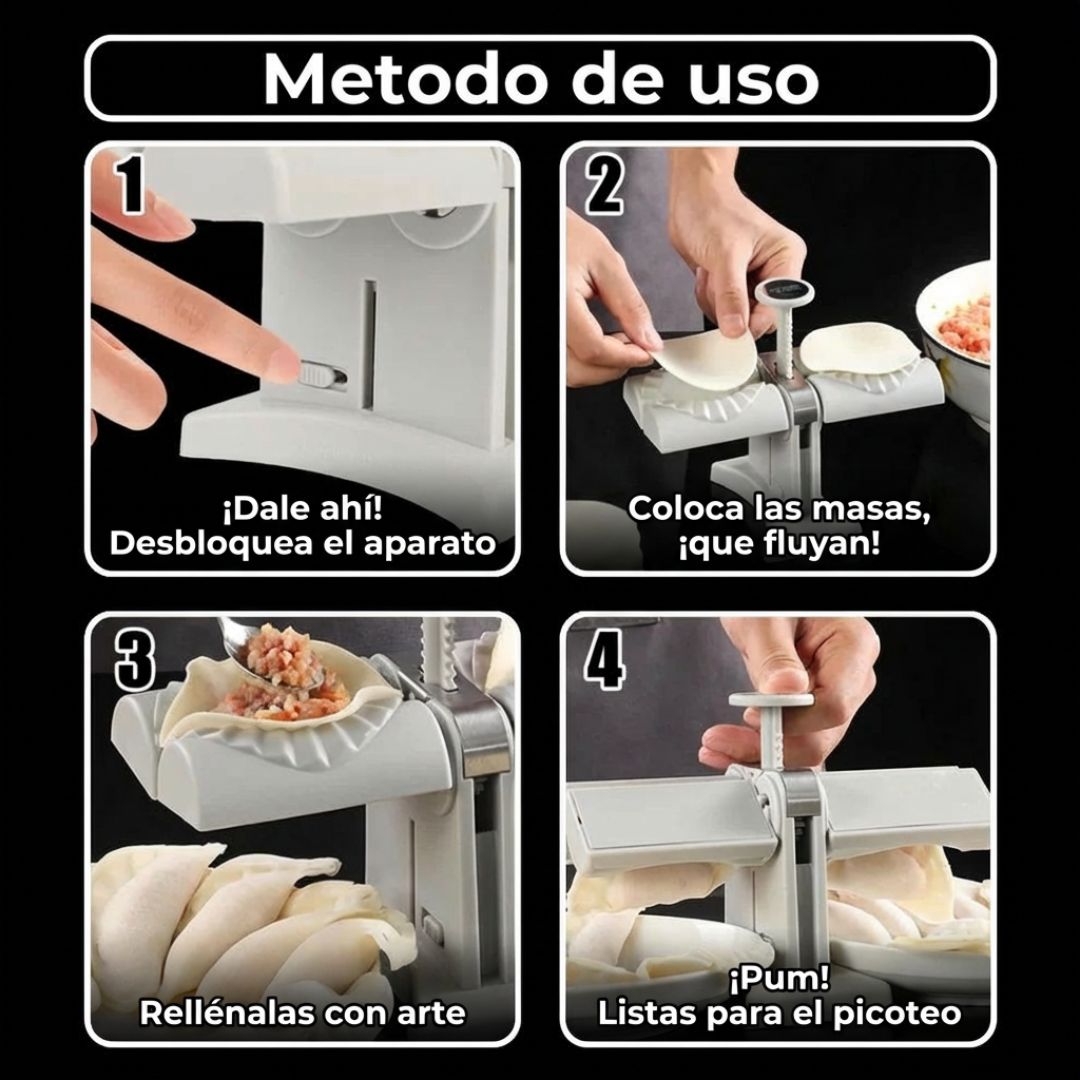 Metodo de uso

1
¡Dale ahí!
Desbloquea el aparato

2
Coloca las masas,
¡que fluyan!

3
Rellénalas con arte

4
¡Pum!
Listas para el picoteo