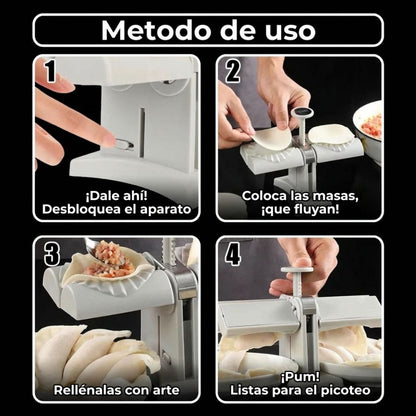 Metodo de uso

1
¡Dale ahí!
Desbloquea el aparato

2
Coloca las masas,
¡que fluyan!

3
Rellénalas con arte

4
¡Pum!
Listas para el picoteo